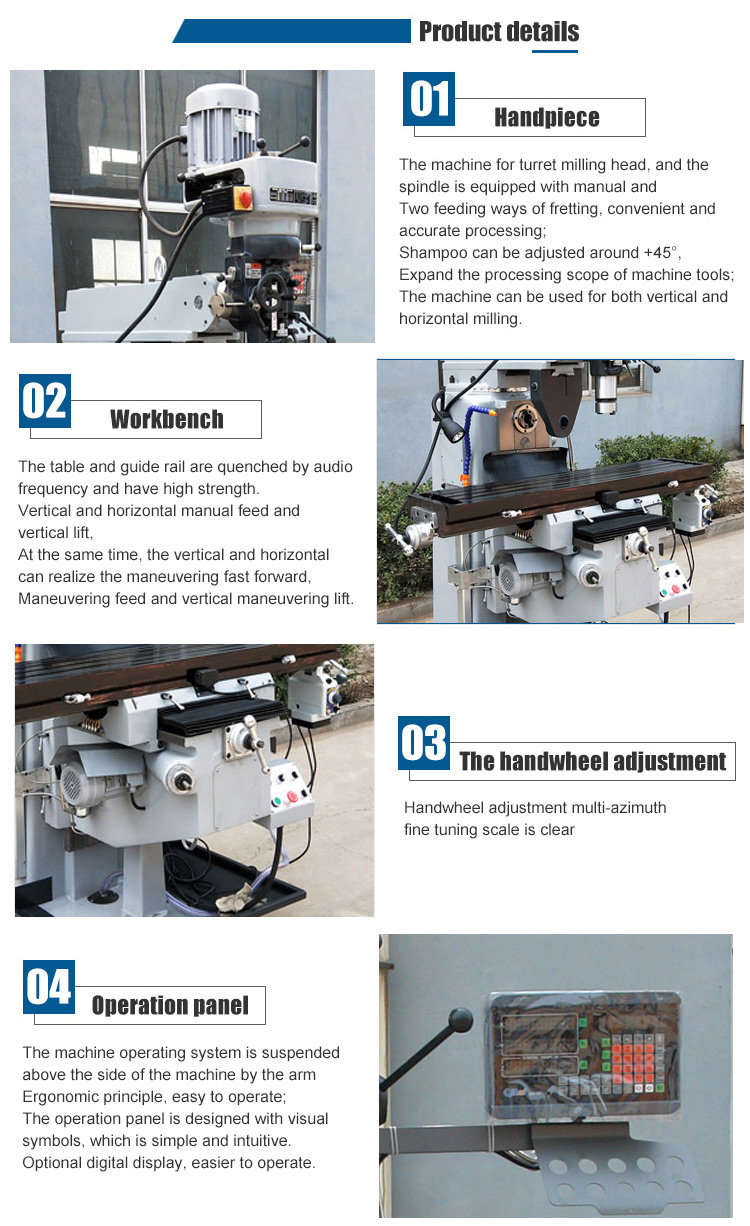 Product details

01 Handpiece

The machine for turret milling head, and the spindle is equipped with manual and
Two feeding ways of fretting, convenient and accurate processing;
Shampoo can be adjusted around +45°,
Expand the processing scope of machine tools;
The machine can be used for both vertical and horizontal milling.

02 Workbench

The table and guide rail are quenched by audio frequency and have high strength.
Vertical and horizontal manual feed and vertical lift,
At the same time, the vertical and horizontal can realize the maneuvering fast forward,
Maneuvering feed and vertical maneuvering lift.

03 The handwheel adjustment

Handwheel adjustment multi-azimuth fine tuning scale is clear

04 Operation panel

The machine operating system is suspended above the side of the machine by the arm
Ergonomic principle, easy to operate;
The operation panel is designed with visual symbols, which is simple and intuitive.
Optional digital display, easier to operate.